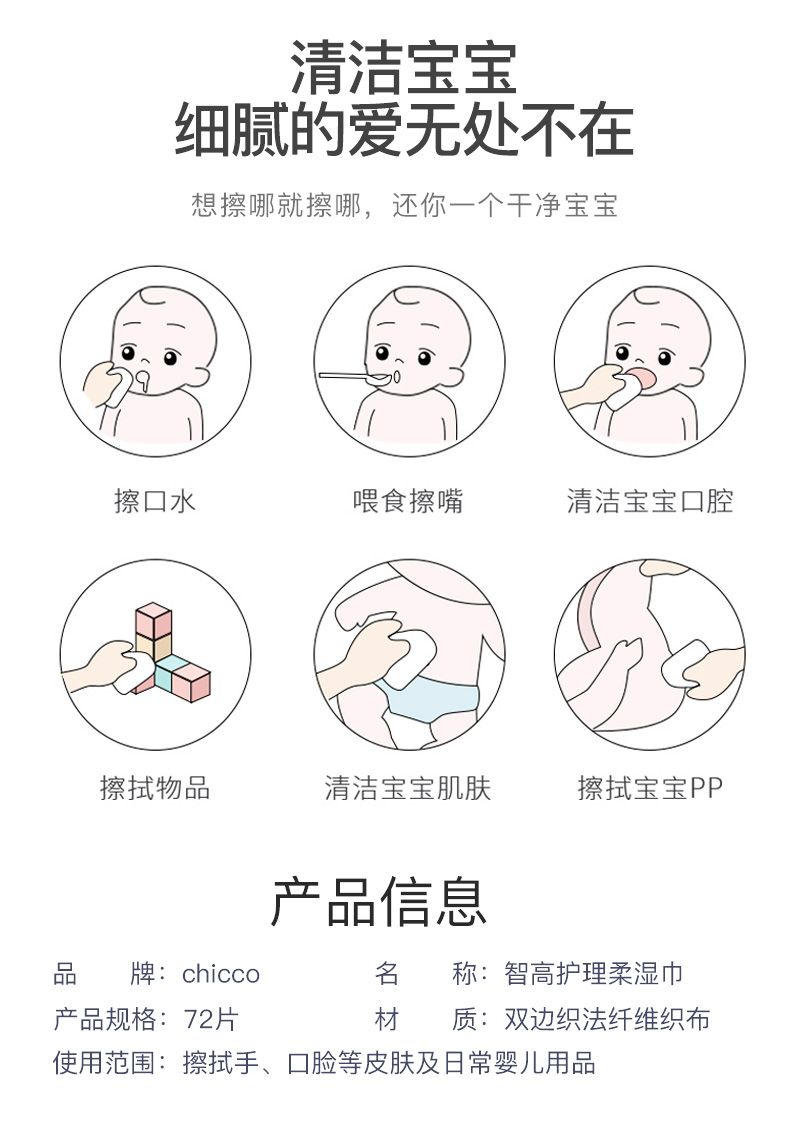 清洁宝宝
细腻的爱无处不在

想擦哪就擦哪，还你一个干净宝宝

擦口水

喂食擦嘴

清洁宝宝口腔

擦拭物品

清洁宝宝肌肤

擦拭宝宝PP

产品信息

品　　牌：chicco

名　　称：智高护理柔湿巾

产品规格：72片

材　　质：双边织法纤维织布

使用范围：擦拭手、口脸等皮肤及日常婴儿用品